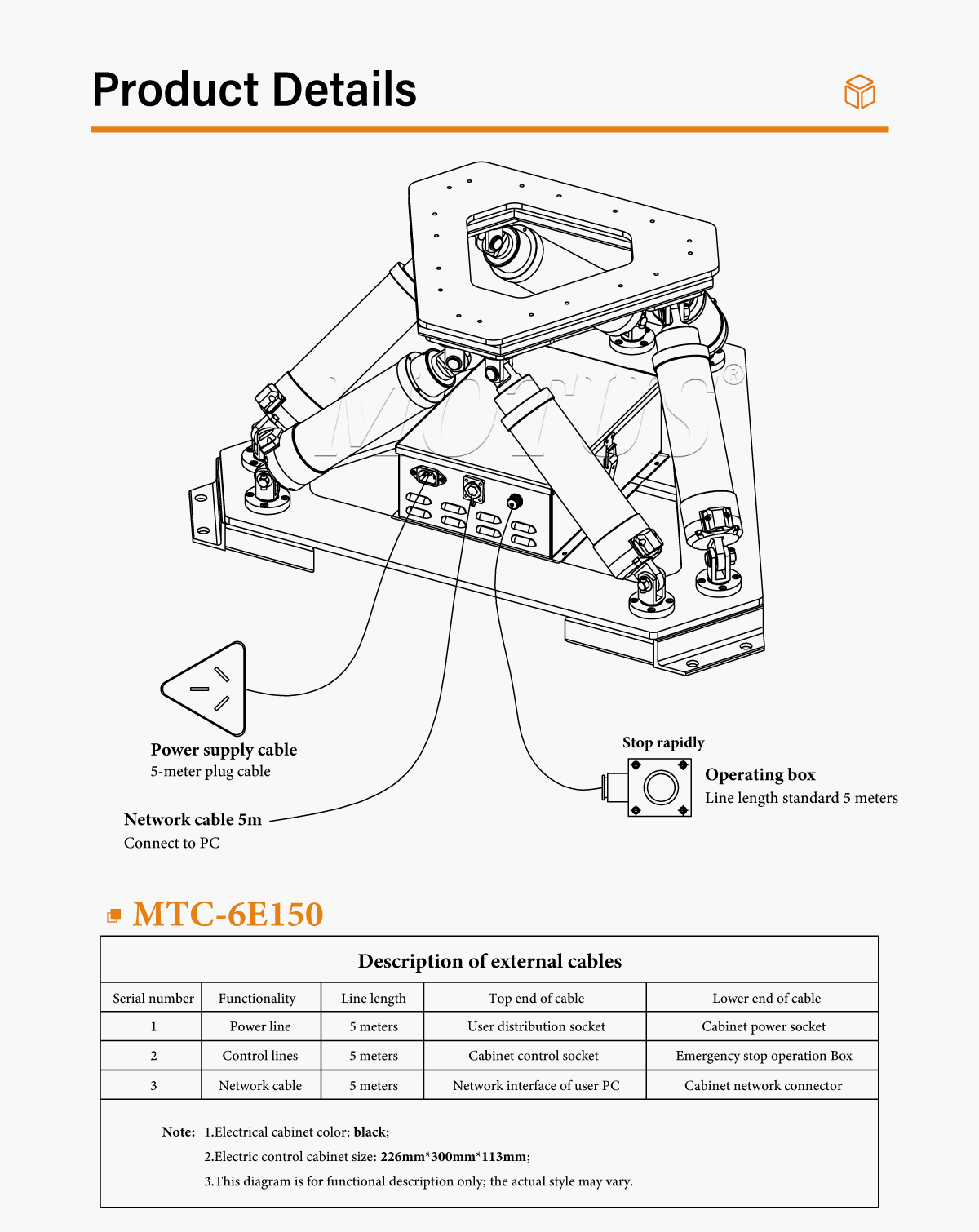 Product Details

MOTUS®

Power supply cable
5-meter plug cable

Network cable 5m
Connect to PC

Stop rapidly

Operating box
Line length standard 5 meters

MTC-6E150

Description of external cables

| Serial number | Functionality | Line length | Top end of cable | Lower end of cable |
|---|---|---|---|---|
| 1 | Power line | 5 meters | User distribution socket | Cabinet power socket |
| 2 | Control lines | 5 meters | Cabinet control socket | Emergency stop operation Box |
| 3 | Network cable | 5 meters | Network interface of user PC | Cabinet network connector |

Note: 1.Electrical cabinet color: black;
2.Electric control cabinet size: 226mm*300mm*113mm;
3.This diagram is for functional description only; the actual style may vary.